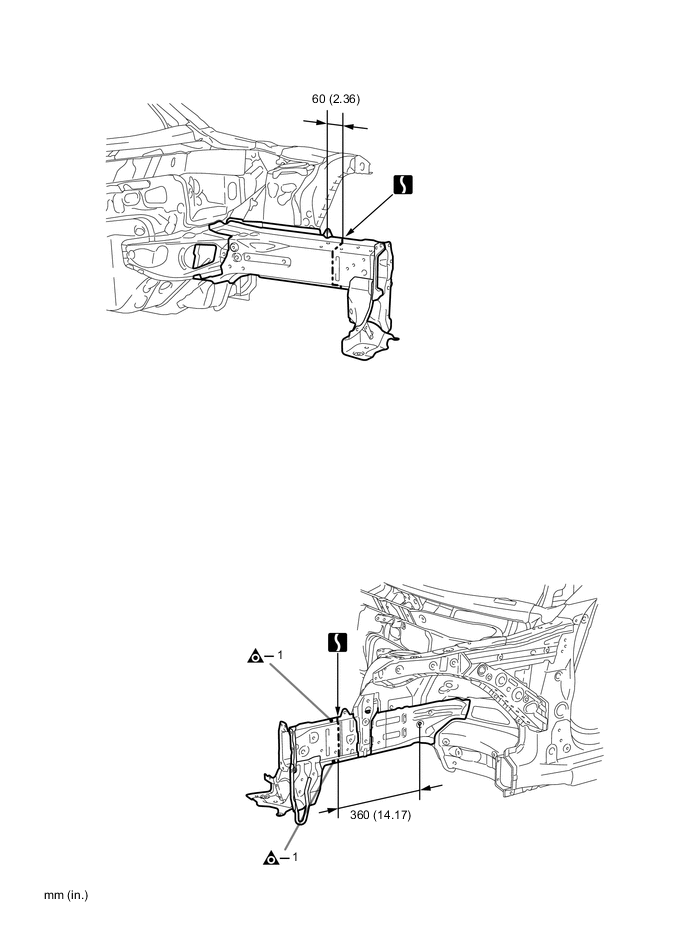 60 (2.36)

– 1

360 (14.17)

– 1

mm (in.)