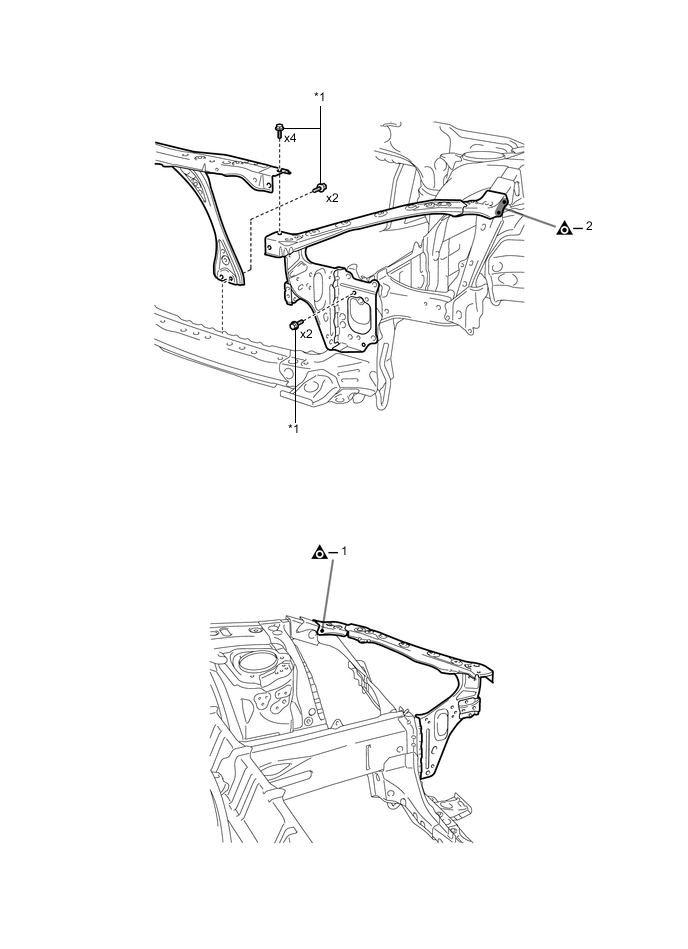 *1

x4

x2

– 2

x2

*1

– 1