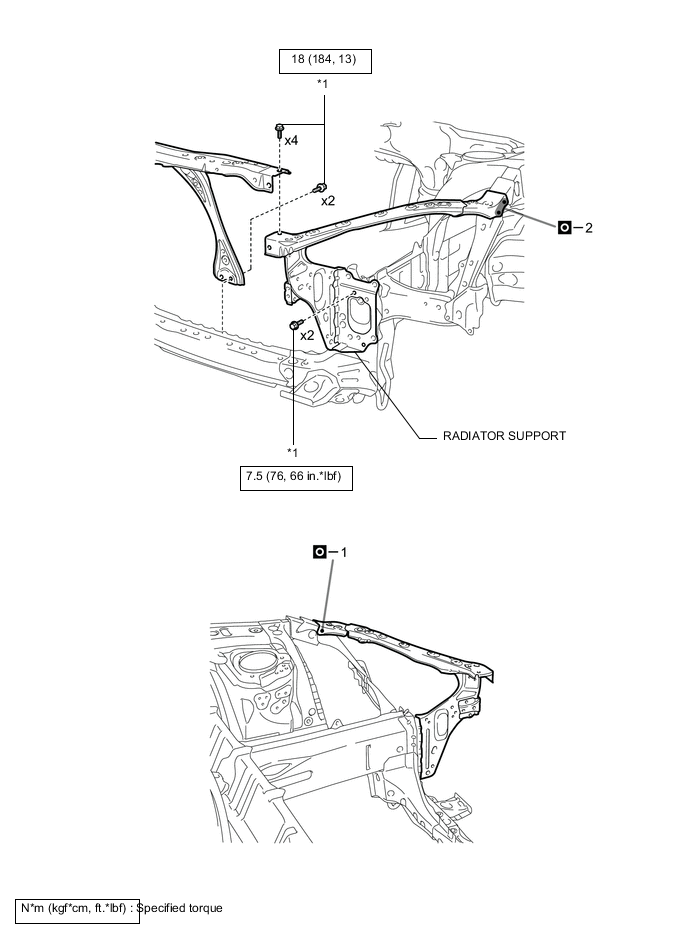 18 (184, 13)

*1

x4

x2

– 2

x2

RADIATOR SUPPORT

*1

7.5 (76, 66 in.*lbf)

– 1

N*m (kgf*cm, ft.*lbf) : Specified torque