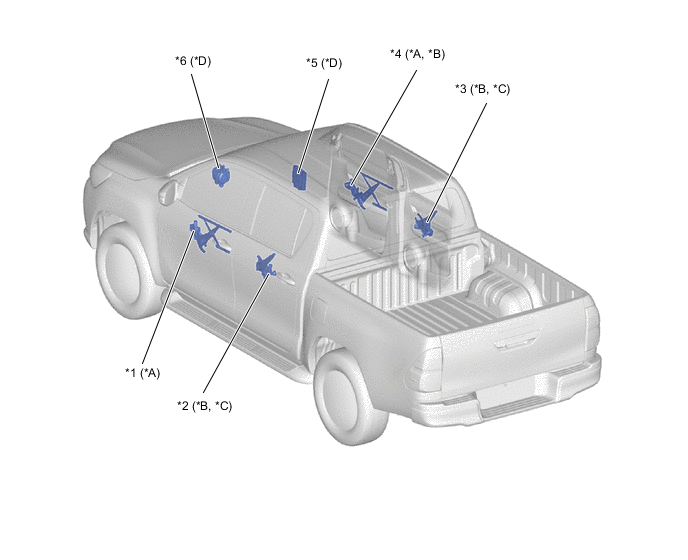 *6 (*D)

*5 (*D)

*4 (*A, *B)

*3 (*B, *C)

*1 (*A)

*2 (*B, *C)