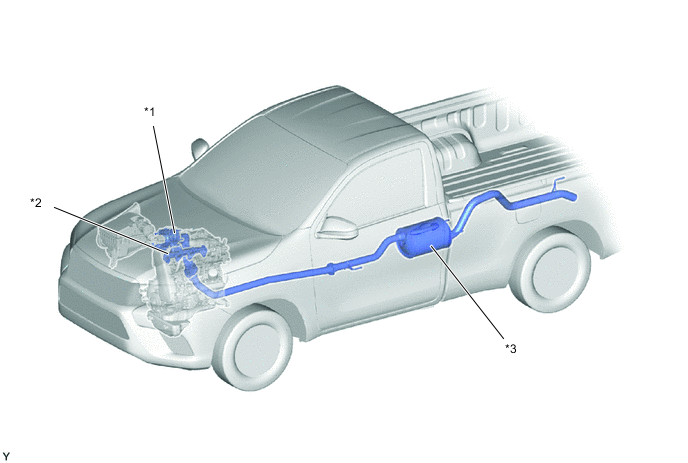 *1

*2

*3

Y