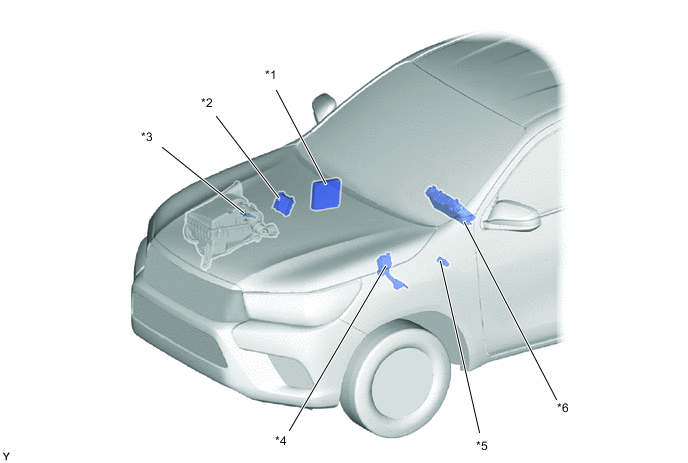 *1
*2
*3
*4
*5
*6
Y