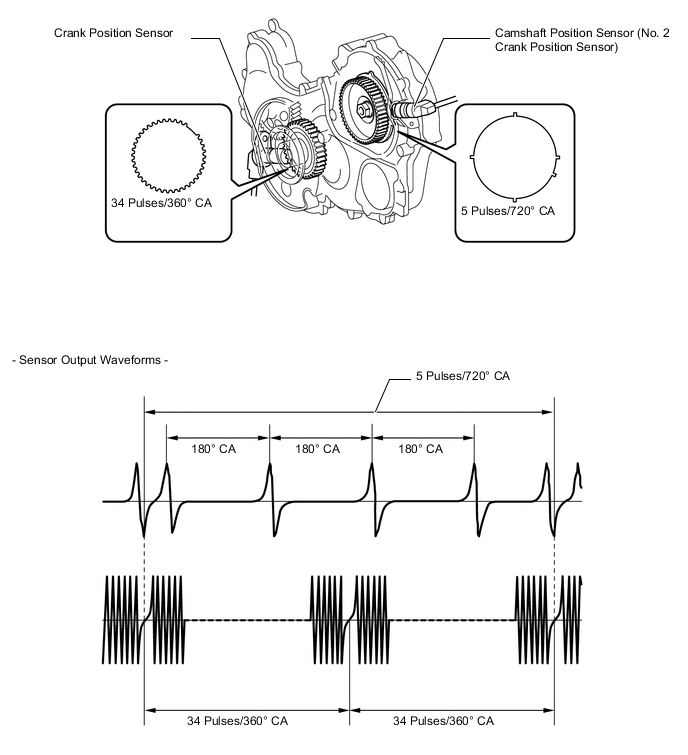 Crank Position Sensor

Camshaft Position Sensor (No. 2 Crank Position Sensor)

34 Pulses/360° CA

5 Pulses/720° CA

- Sensor Output Waveforms -

5 Pulses/720° CA

180° CA

180° CA

180° CA

34 Pulses/360° CA

34 Pulses/360° CA