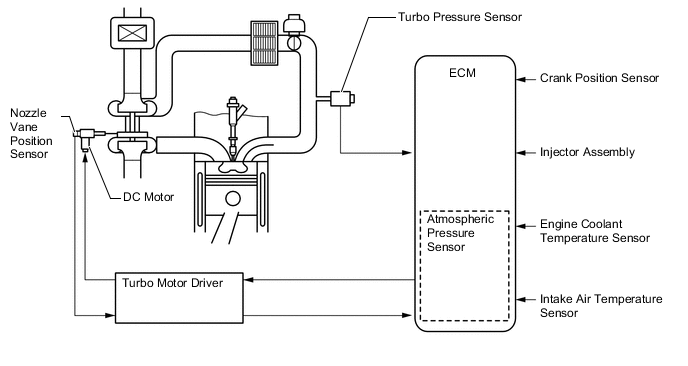 Turbo Pressure Sensor

ECM

Crank Position Sensor

Nozzle Vane Position Sensor

Injector Assembly

DC Motor

Atmospheric Pressure Sensor

Engine Coolant Temperature Sensor

Turbo Motor Driver

Intake Air Temperature Sensor