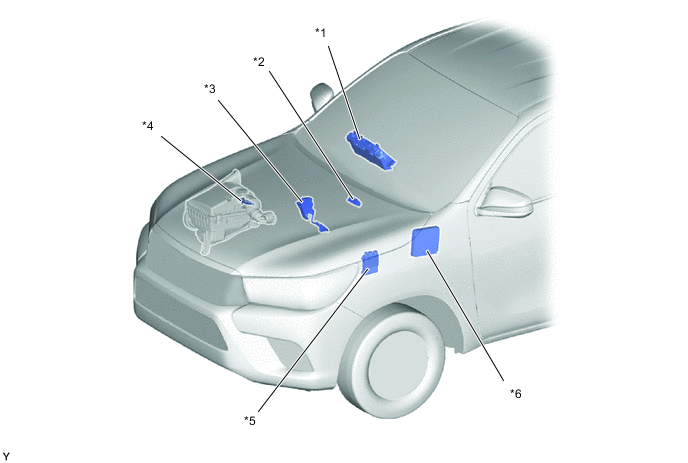 *1
*2
*3
*4
*5
*6
Y