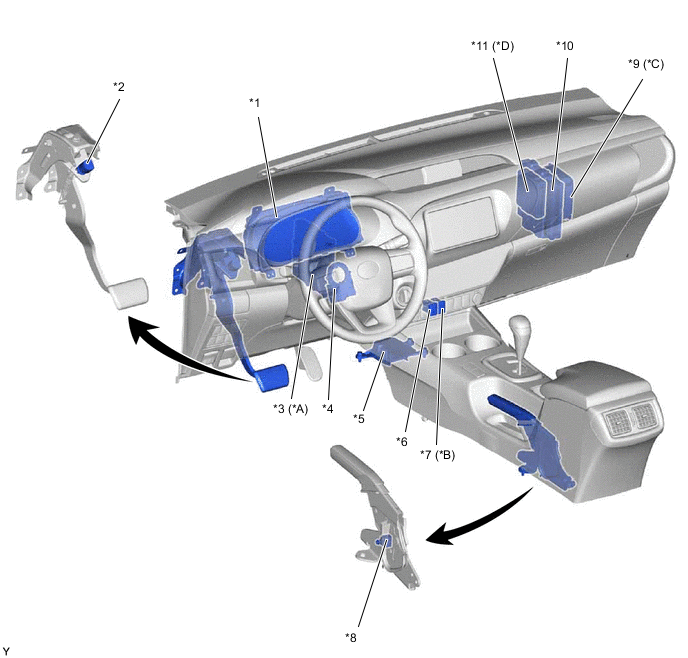 *11 (*D)
*10
*9 (*C)
*2
*1
*3 (*A)
*4
*5
*6
*7 (*B)
*8
Y