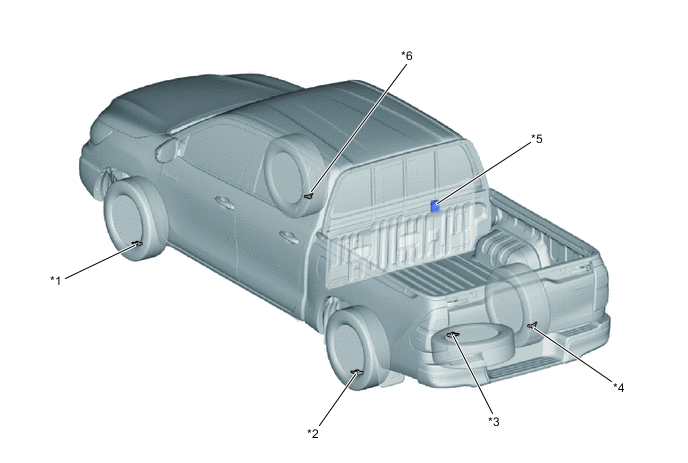 *6
*5
*1
*4
*3
*2