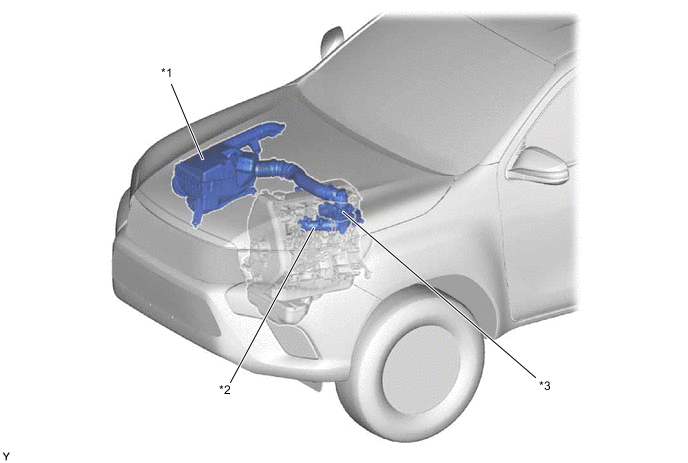 *1

*2

*3

Y