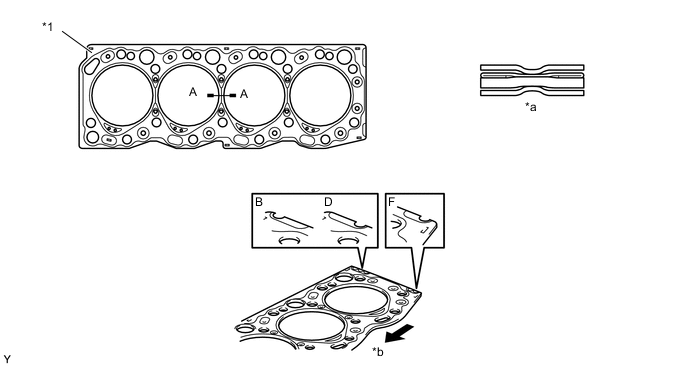 *1

A

A

*a

B

D

F

*b

Y