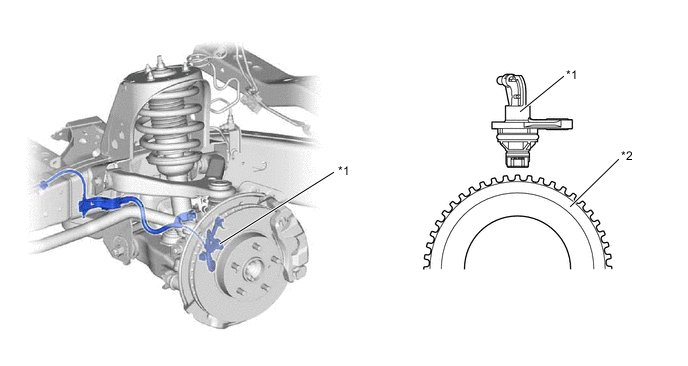 *1

*1

*2