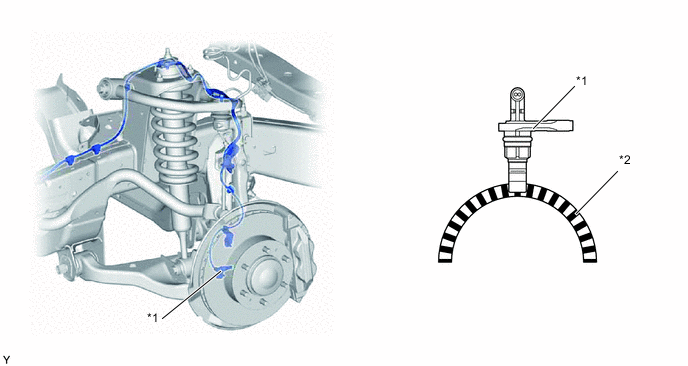 *1

*1

*2

Y