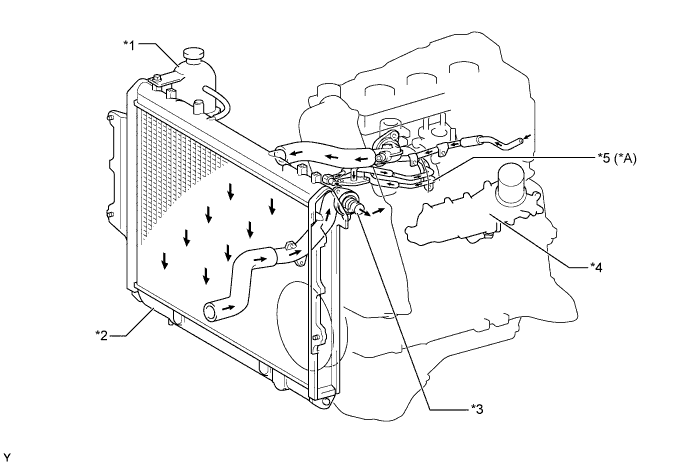 *1
*5 (*A)
*4
*2
*3
Y