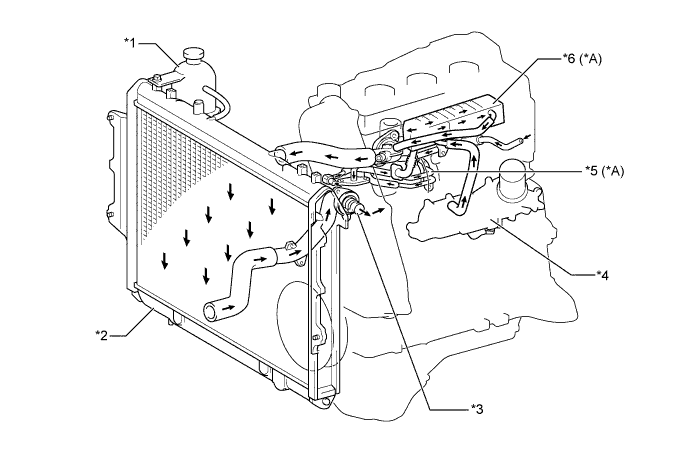 *1

*6 (*A)

*5 (*A)

*4

*2

*3