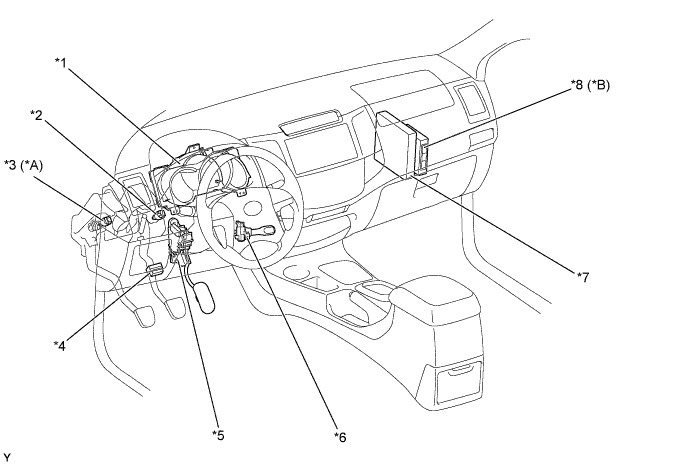 *1
*2
*3 (*A)
*8 (*B)
*7
*4
*5
*6
Y