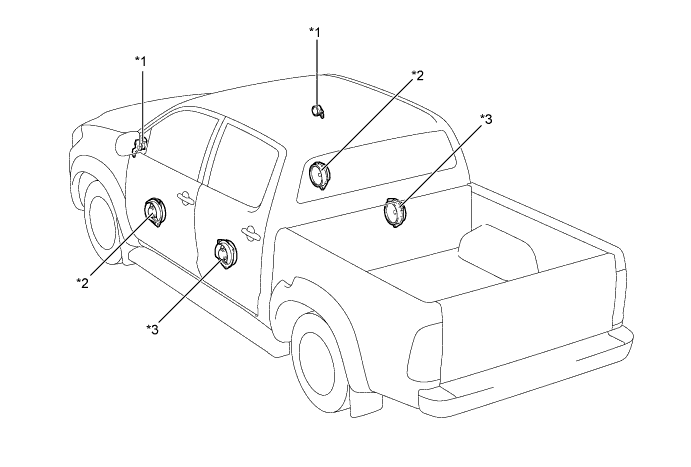 *1
*1
*2
*3
*2
*3