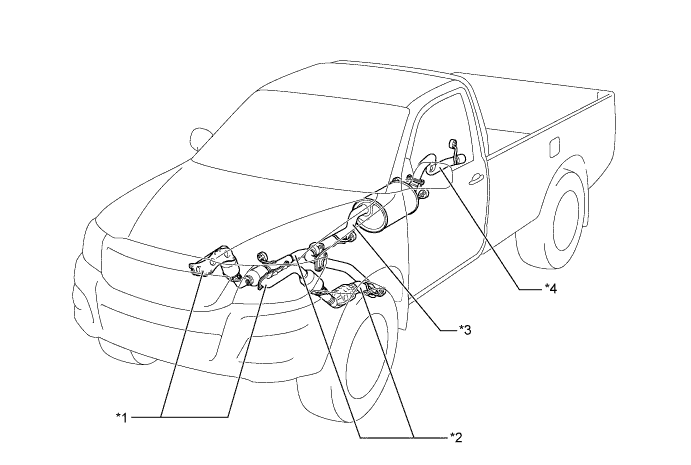 *4

*3

*1

*2