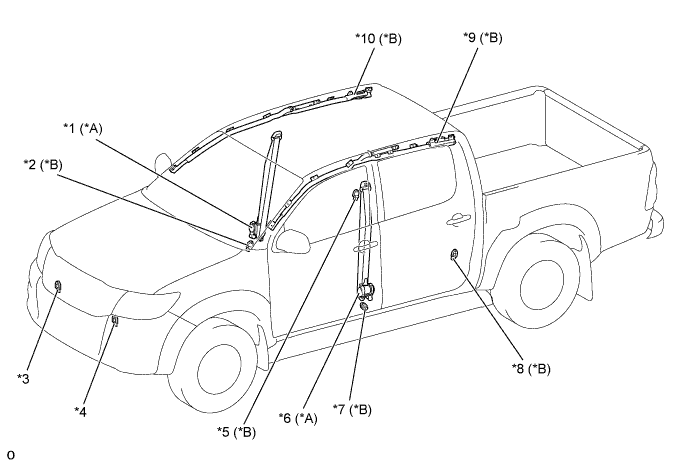 *10 (*B)
*9 (*B)
*1 (*A)
*2 (*B)
*3
*4
*5 (*B)
*6 (*A)
*7 (*B)
*8 (*B)
o