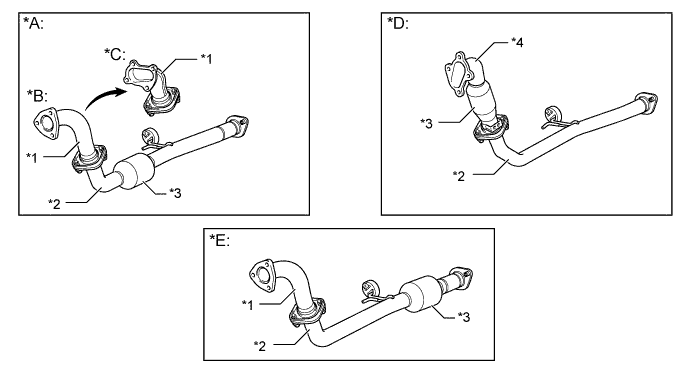 *A:
*C:
*1
*B:
*1
*2
*3

*D:
*4
*3
*2

*E:
*1
*2
*3