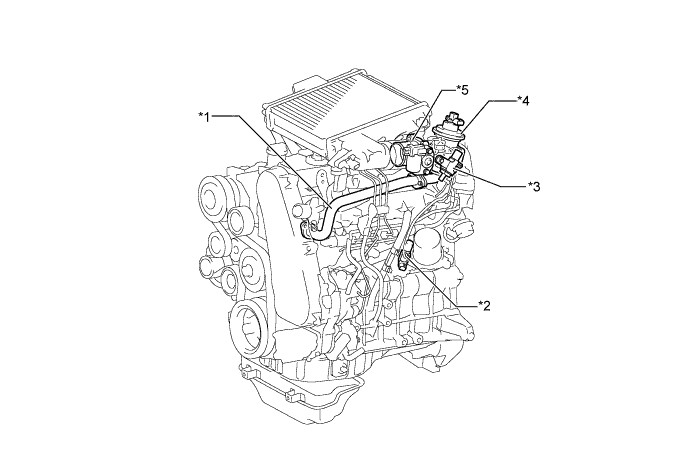 *1

*5

*4

*3

*2