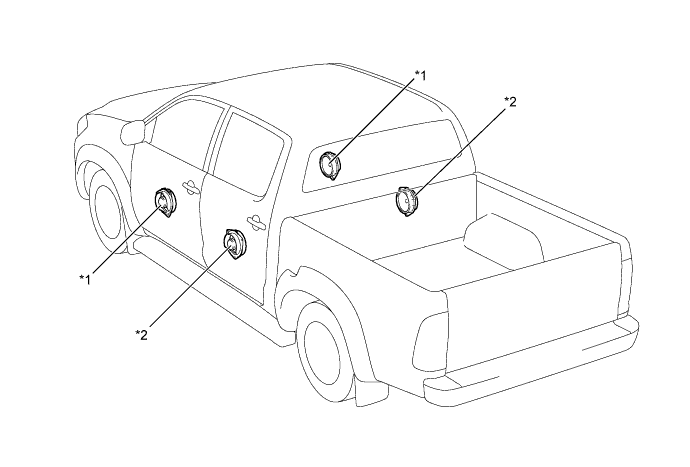 *1
*2
*1
*2