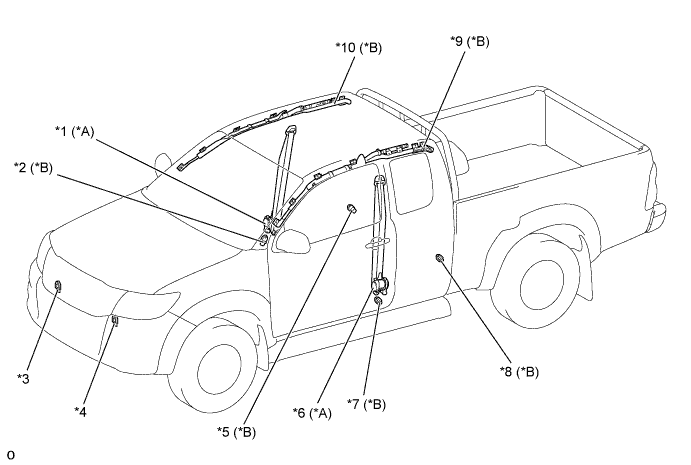 *10 (*B)
*9 (*B)
*1 (*A)
*2 (*B)
*3
*4
*5 (*B)
*6 (*A)
*7 (*B)
*8 (*B)
o