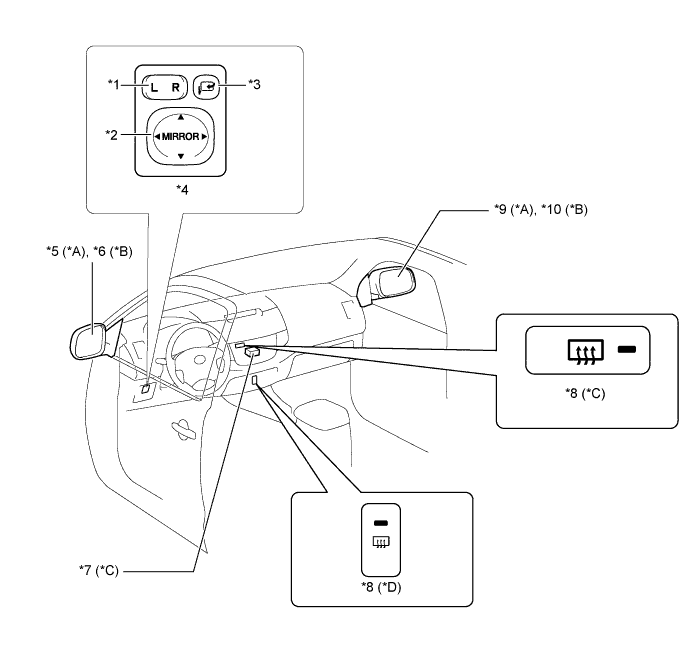 *1
L R
*3
*2
MIRROR
*4
*9 (*A), *10 (*B)
*5 (*A), *6 (*B)
*8 (*C)
*7 (*C)
*8 (*D)