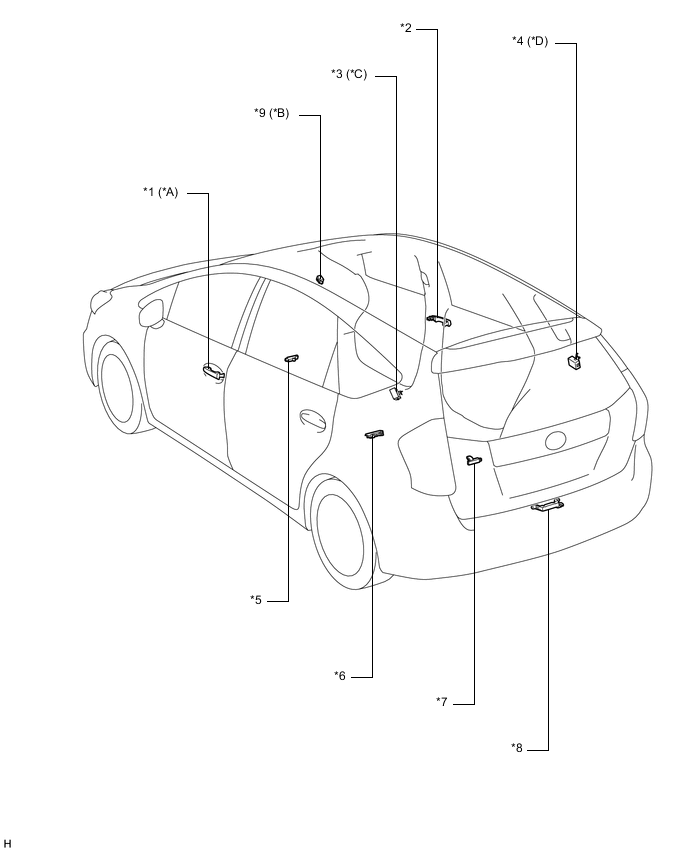 *2

*4 (*D)

*3 (*C)

*9 (*B)

*1 (*A)

*5

*6

*7

*8

H