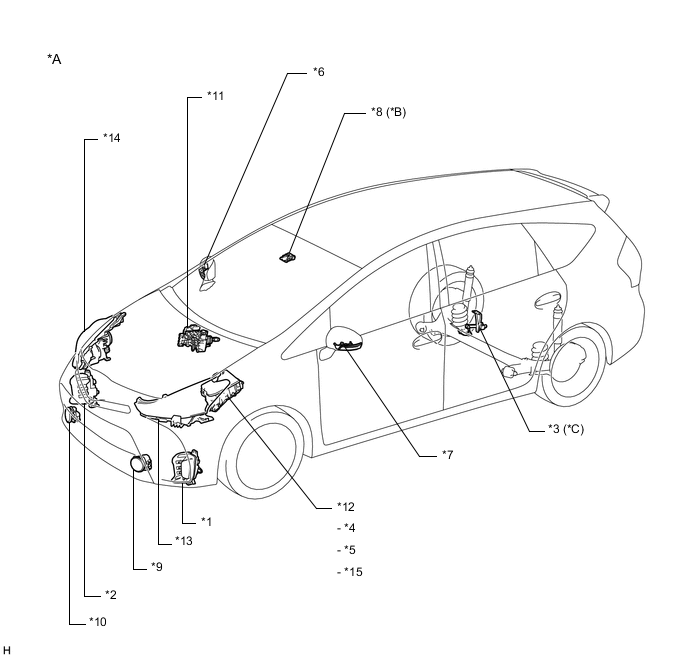 *A

*6

*11

*8 (*B)

*14

*3 (*C)

*7

*12

- *4

- *5

- *15

*1

*13

*9

*2

*10

H