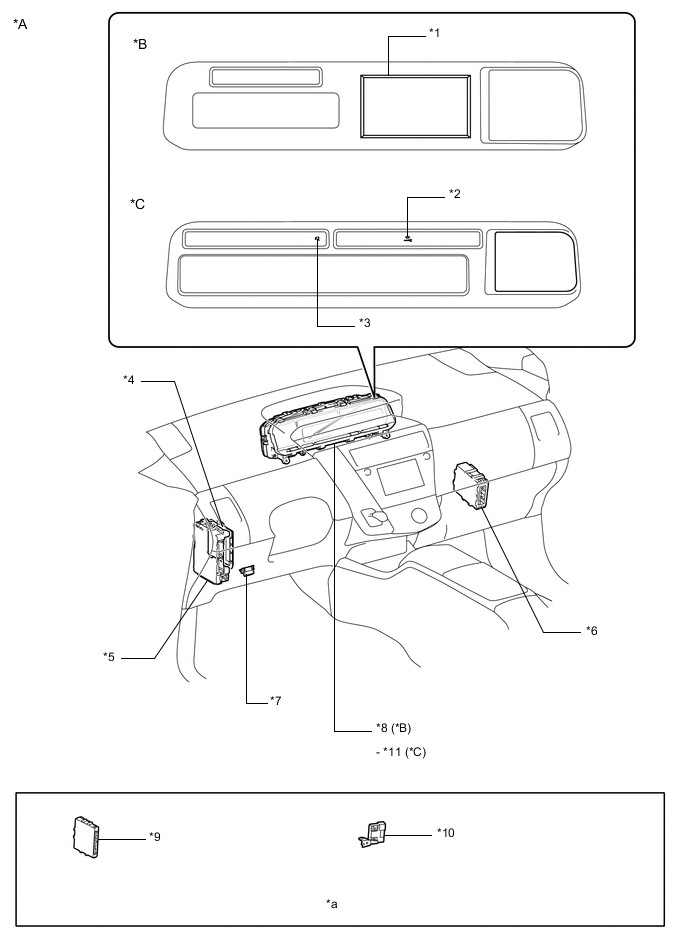 *A

*B

*1

*C

*2

*3

*4

*5

*6

*7

*8 (*B)

- *11 (*C)

*9

*10

*a