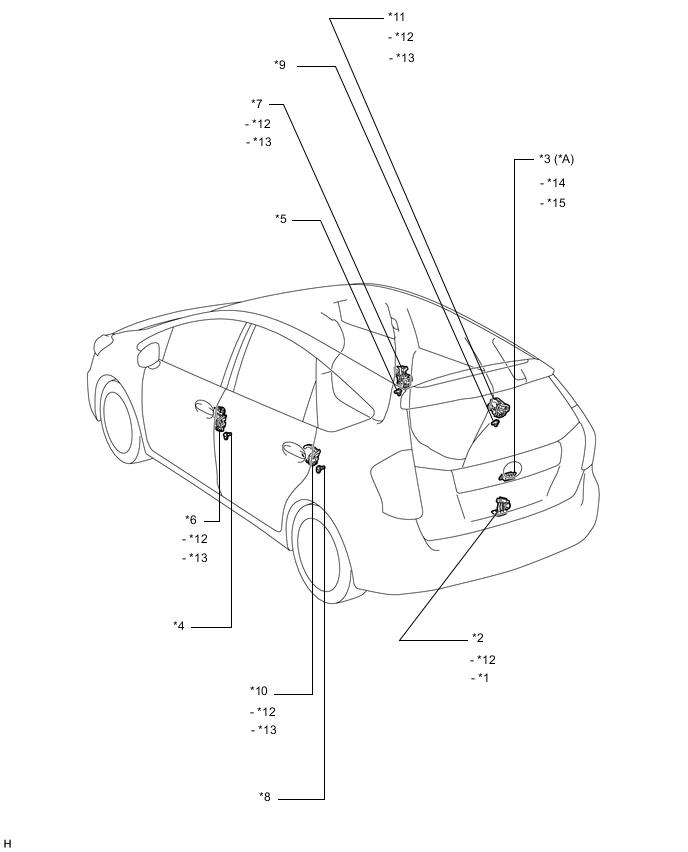 *11
- *12
- *13

*9

*7
- *12
- *13

*3 (*A)
- *14
- *15

*5

*6
- *12
- *13

*4

*2
- *12
- *1

*10
- *12
- *13

*8

H