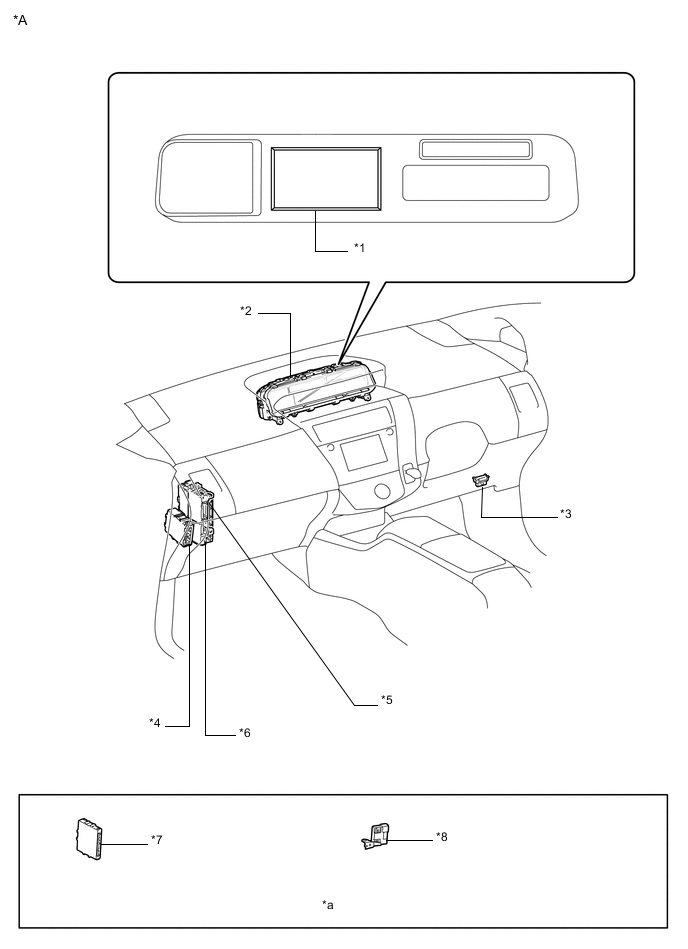 *A

*1

*2

*3

*5

*4

*6

*7

*8

*a