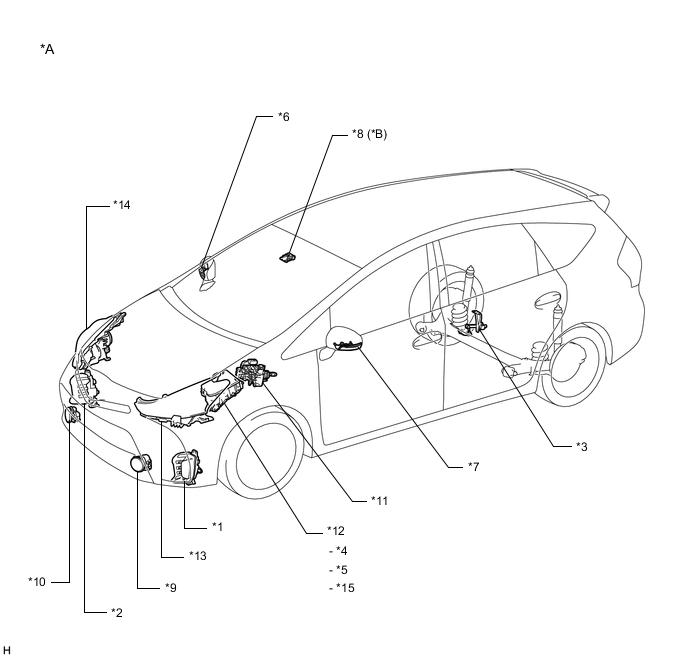 *A

*6

*8 (*B)

*14

*3

*7

*11

*1

*12
- *4
- *5
- *15

*13

*10

*9

*2

H