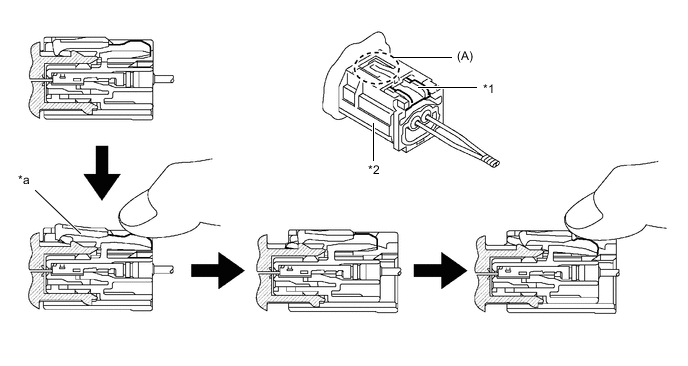 (A)
*1
*2
*a