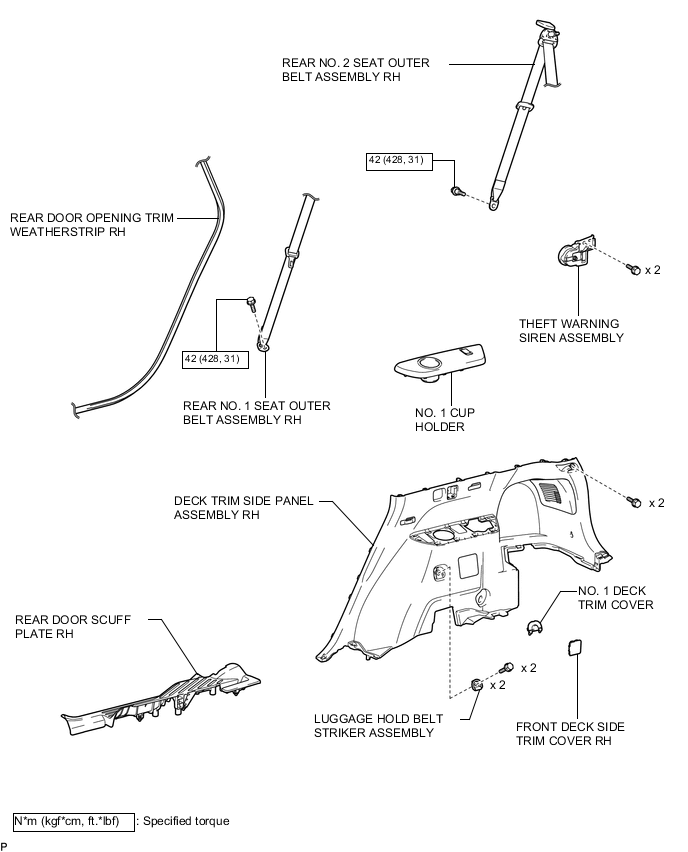 REAR NO. 2 SEAT OUTER BELT ASSEMBLY RH

42 (428, 31)

REAR DOOR OPENING TRIM WEATHERSTRIP RH

x 2

THEFT WARNING SIREN ASSEMBLY

42 (428, 31)

REAR NO. 1 SEAT OUTER BELT ASSEMBLY RH

NO. 1 CUP HOLDER

DECK TRIM SIDE PANEL ASSEMBLY RH

x 2

NO. 1 DECK TRIM COVER

REAR DOOR SCUFF PLATE RH

x 2

x 2

LUGGAGE HOLD BELT STRIKER ASSEMBLY

FRONT DECK SIDE TRIM COVER RH

N*m (kgf*cm, ft.*lbf) : Specified torque

P