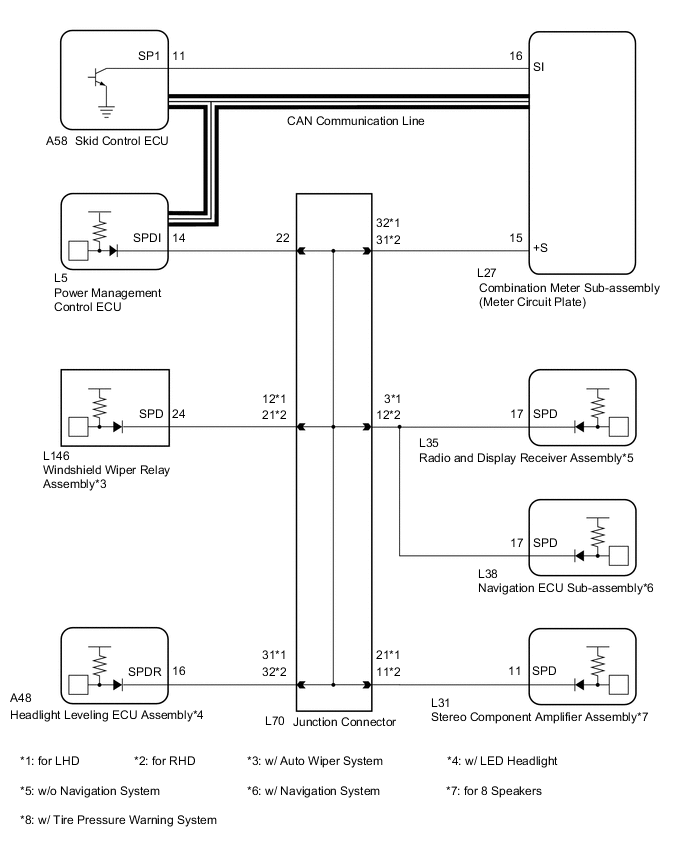 SP1 11

16 SI

CAN Communication Line

A58 Skid Control ECU

SPDI 14

22

32*1
31*2

15 +S

L5
Power Management Control ECU

L27
Combination Meter Sub-assembly (Meter Circuit Plate)

SPD 24

12*1
21*2

3*1
12*2

17 SPD

L146
Windshield Wiper Relay Assembly*3

L35
Radio and Display Receiver Assembly*5

17 SPD

L38
Navigation ECU Sub-assembly*6

SPDR 16

31*1
32*2

21*1
11*2

11 SPD

A48
Headlight Leveling ECU Assembly*4

L70 Junction Connector

L31
Stereo Component Amplifier Assembly*7

*1: for LHD
*2: for RHD
*3: w/ Auto Wiper System
*4: w/ LED Headlight
*5: w/o Navigation System
*6: w/ Navigation System
*7: for 8 Speakers
*8: w/ Tire Pressure Warning System