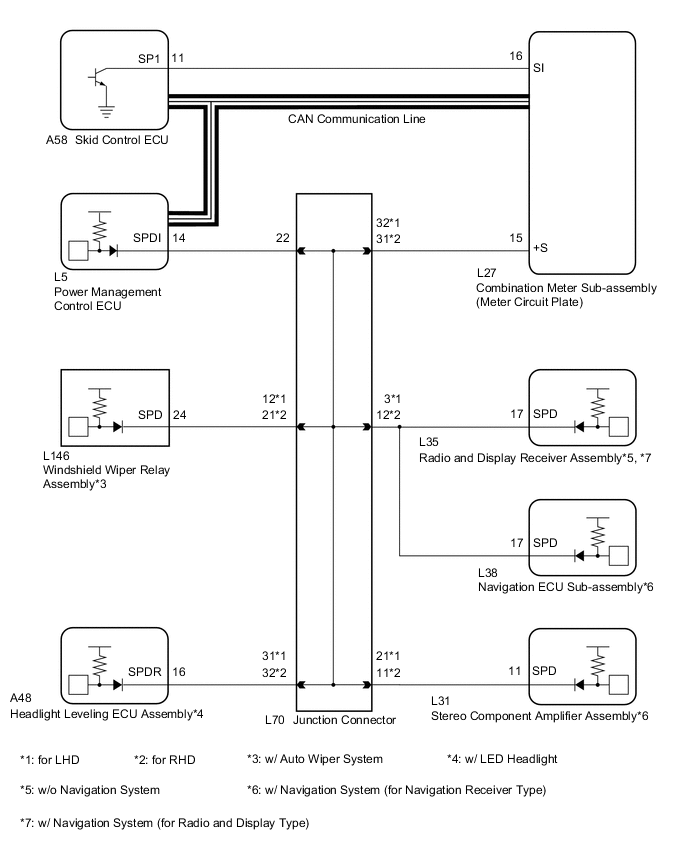 SP1 11

16 SI

CAN Communication Line

A58 Skid Control ECU

SPDI 14

22

32*1
31*2

15 +S

L5
Power Management Control ECU

L27
Combination Meter Sub-assembly (Meter Circuit Plate)

SPD 24

12*1
21*2

3*1
12*2

17 SPD

L146
Windshield Wiper Relay Assembly*3

L35
Radio and Display Receiver Assembly*5, *7

17 SPD

L38
Navigation ECU Sub-assembly*6

SPDR 16

31*1
32*2

21*1
11*2

11 SPD

A48
Headlight Leveling ECU Assembly*4

L70 Junction Connector

L31
Stereo Component Amplifier Assembly*6

*1: for LHD *2: for RHD *3: w/ Auto Wiper System *4: w/ LED Headlight

*5: w/o Navigation System *6: w/ Navigation System (for Navigation Receiver Type)

*7: w/ Navigation System (for Radio and Display Type)