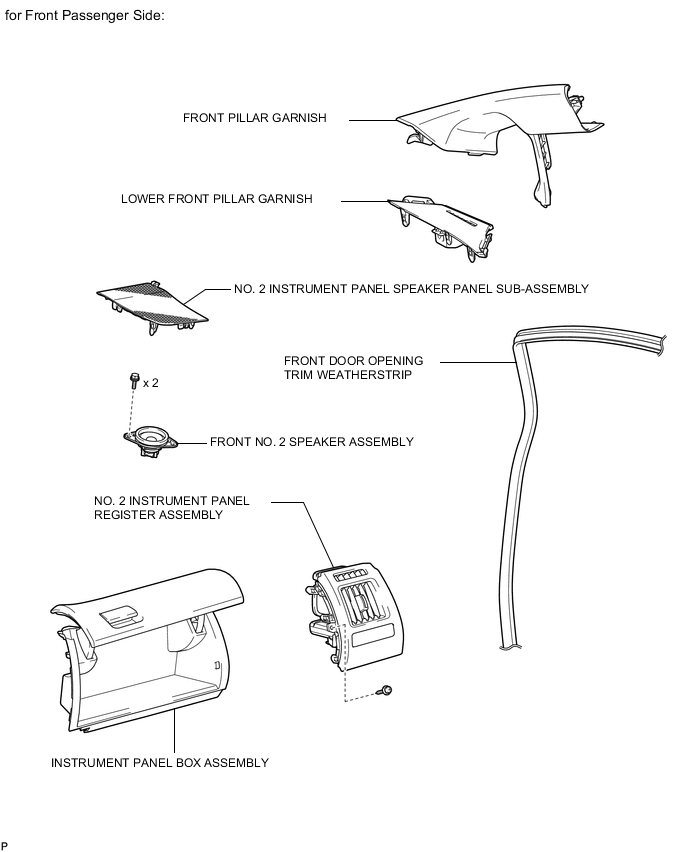 for Front Passenger Side:

FRONT PILLAR GARNISH

LOWER FRONT PILLAR GARNISH

NO. 2 INSTRUMENT PANEL SPEAKER PANEL SUB-ASSEMBLY

FRONT DOOR OPENING TRIM WEATHERSTRIP

x 2

FRONT NO. 2 SPEAKER ASSEMBLY

NO. 2 INSTRUMENT PANEL REGISTER ASSEMBLY

INSTRUMENT PANEL BOX ASSEMBLY

P