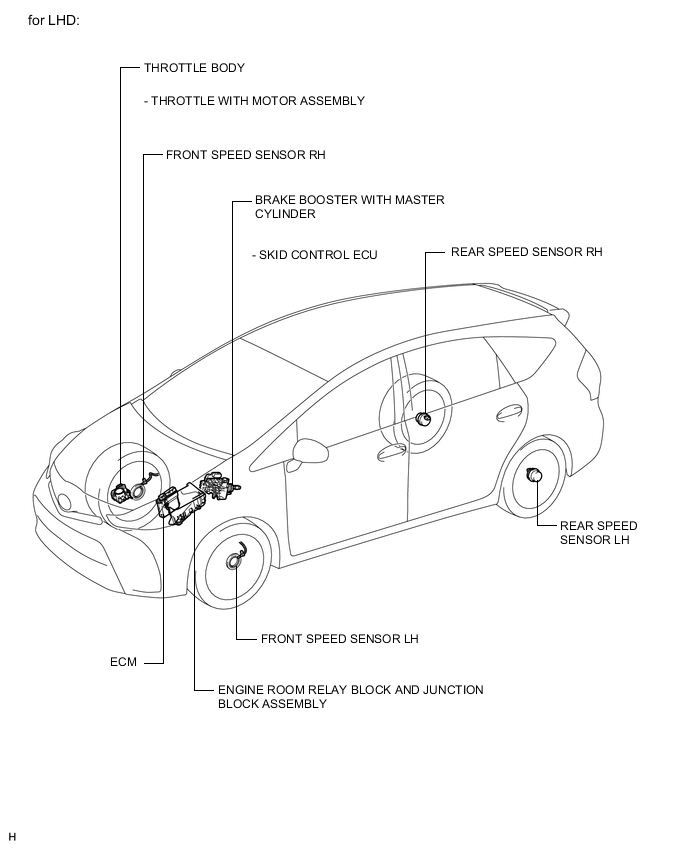 for LHD:

THROTTLE BODY

- THROTTLE WITH MOTOR ASSEMBLY

FRONT SPEED SENSOR RH

BRAKE BOOSTER WITH MASTER CYLINDER

- SKID CONTROL ECU

REAR SPEED SENSOR RH

REAR SPEED SENSOR LH

FRONT SPEED SENSOR LH

ECM

ENGINE ROOM RELAY BLOCK AND JUNCTION BLOCK ASSEMBLY

H