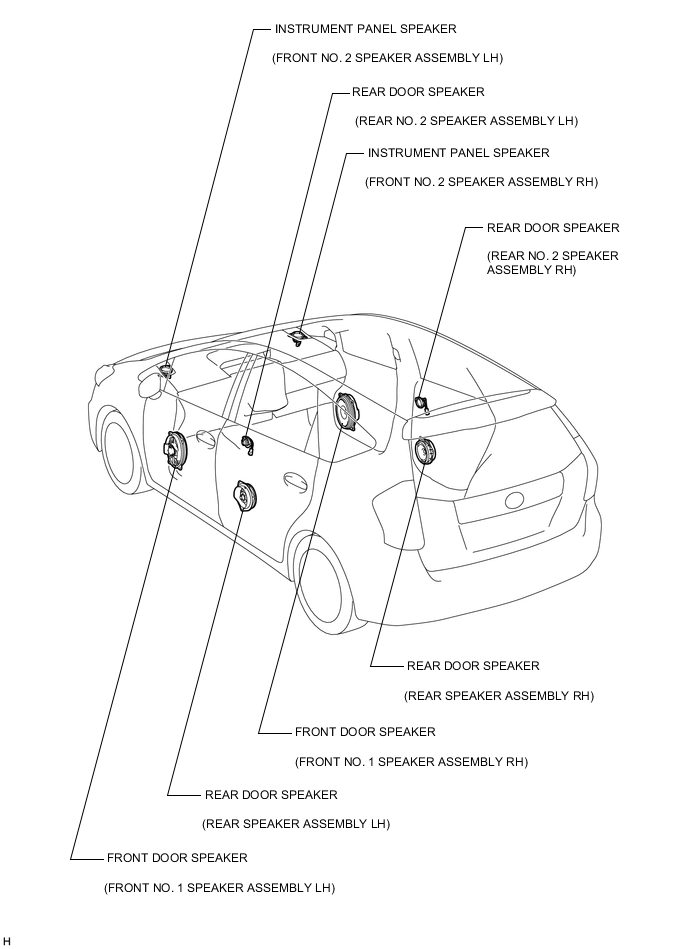 INSTRUMENT PANEL SPEAKER

(FRONT NO. 2 SPEAKER ASSEMBLY LH)

REAR DOOR SPEAKER

(REAR NO. 2 SPEAKER ASSEMBLY LH)

INSTRUMENT PANEL SPEAKER

(FRONT NO. 2 SPEAKER ASSEMBLY RH)

REAR DOOR SPEAKER

(REAR NO. 2 SPEAKER ASSEMBLY RH)

REAR DOOR SPEAKER

(REAR SPEAKER ASSEMBLY RH)

FRONT DOOR SPEAKER

(FRONT NO. 1 SPEAKER ASSEMBLY RH)

REAR DOOR SPEAKER

(REAR SPEAKER ASSEMBLY LH)

FRONT DOOR SPEAKER

(FRONT NO. 1 SPEAKER ASSEMBLY LH)

H