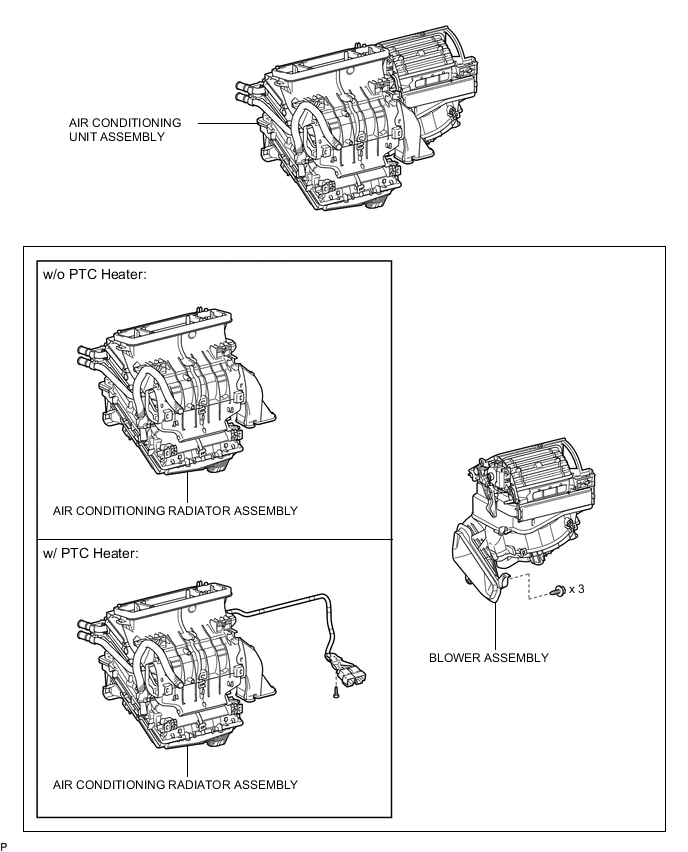 AIR CONDITIONING UNIT ASSEMBLY

w/o PTC Heater:

AIR CONDITIONING RADIATOR ASSEMBLY

w/ PTC Heater:

AIR CONDITIONING RADIATOR ASSEMBLY

x 3

BLOWER ASSEMBLY

P