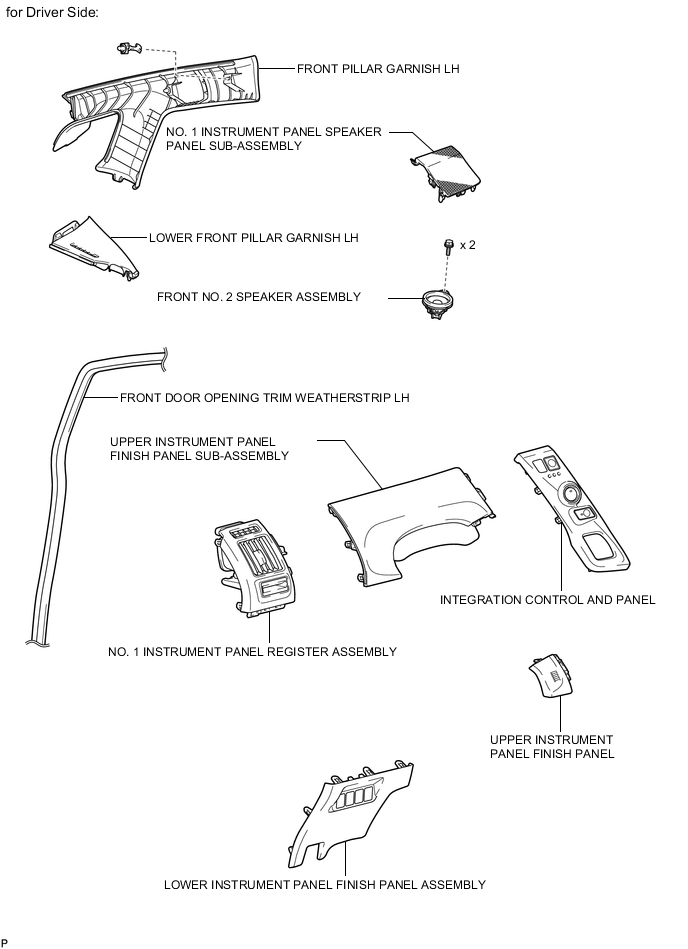 for Driver Side:

FRONT PILLAR GARNISH LH

NO. 1 INSTRUMENT PANEL SPEAKER PANEL SUB-ASSEMBLY

LOWER FRONT PILLAR GARNISH LH

x 2

FRONT NO. 2 SPEAKER ASSEMBLY

FRONT DOOR OPENING TRIM WEATHERSTRIP LH

UPPER INSTRUMENT PANEL FINISH PANEL SUB-ASSEMBLY

INTEGRATION CONTROL AND PANEL

NO. 1 INSTRUMENT PANEL REGISTER ASSEMBLY

UPPER INSTRUMENT PANEL FINISH PANEL

LOWER INSTRUMENT PANEL FINISH PANEL ASSEMBLY

P