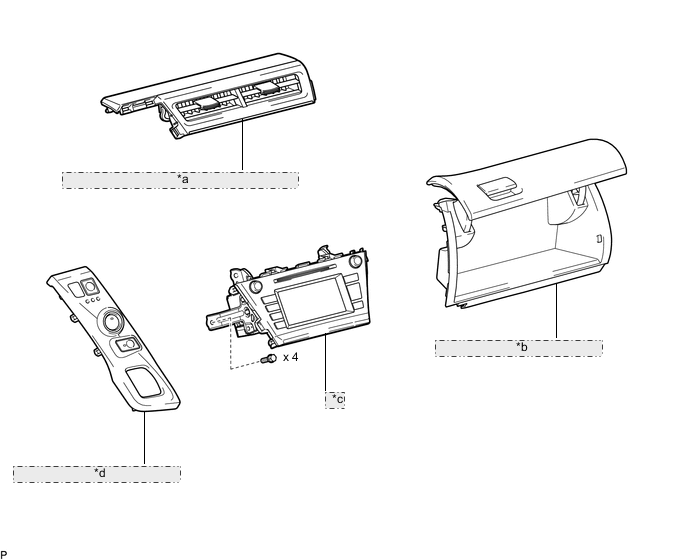 *a

*b

x 4

*c

*d

P