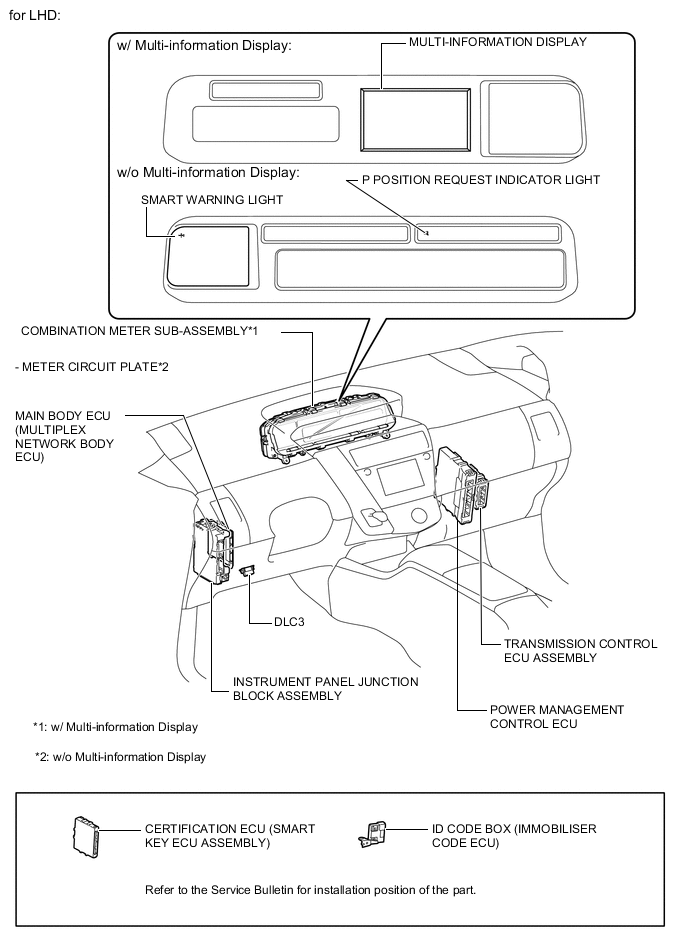 for LHD:

w/ Multi-information Display:

MULTI-INFORMATION DISPLAY

w/o Multi-information Display:

P POSITION REQUEST INDICATOR LIGHT

SMART WARNING LIGHT

COMBINATION METER SUB-ASSEMBLY*1

- METER CIRCUIT PLATE*2

MAIN BODY ECU (MULTIPLEX NETWORK BODY ECU)

DLC3

TRANSMISSION CONTROL ECU ASSEMBLY

INSTRUMENT PANEL JUNCTION BLOCK ASSEMBLY

POWER MANAGEMENT CONTROL ECU

*1: w/ Multi-information Display

*2: w/o Multi-information Display

CERTIFICATION ECU (SMART KEY ECU ASSEMBLY)

ID CODE BOX (IMMOBILISER CODE ECU)

Refer to the Service Bulletin for installation position of the part.