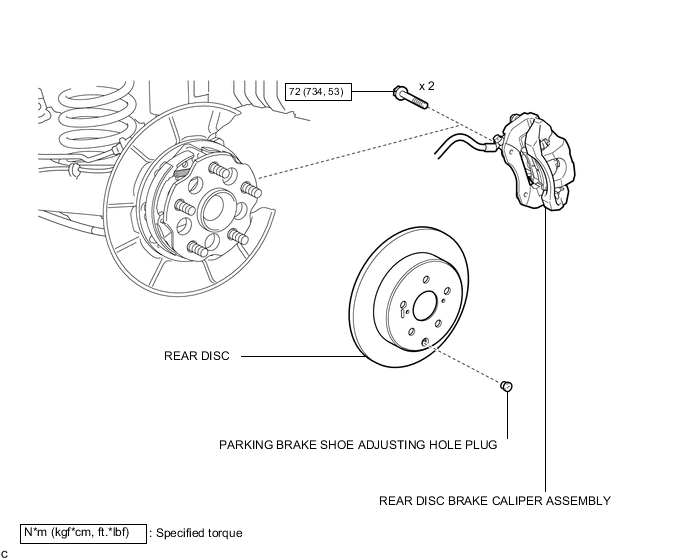 72 (734, 53)

x 2

REAR DISC

PARKING BRAKE SHOE ADJUSTING HOLE PLUG

REAR DISC BRAKE CALIPER ASSEMBLY

N*m (kgf*cm, ft.*lbf) : Specified torque

C