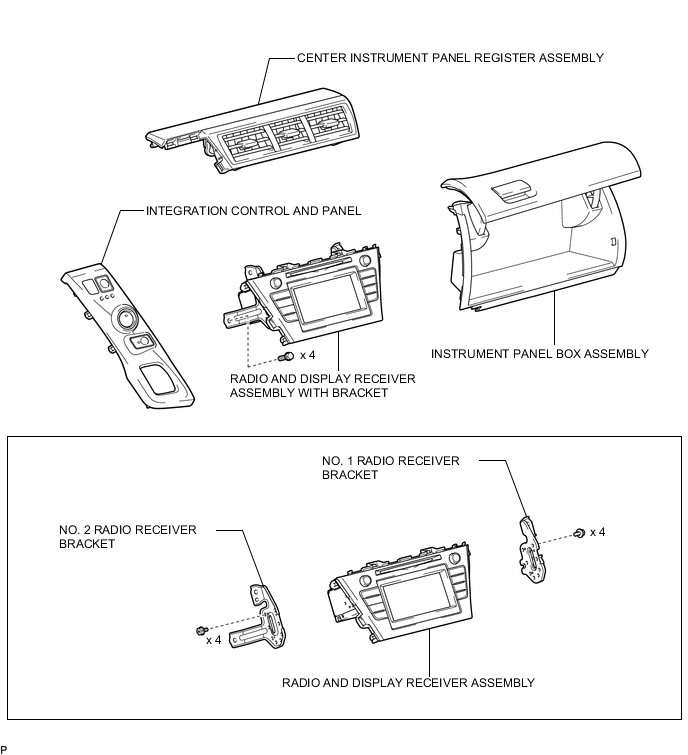 CENTER INSTRUMENT PANEL REGISTER ASSEMBLY

INTEGRATION CONTROL AND PANEL

x 4

RADIO AND DISPLAY RECEIVER ASSEMBLY WITH BRACKET

INSTRUMENT PANEL BOX ASSEMBLY

NO. 1 RADIO RECEIVER BRACKET

x 4

NO. 2 RADIO RECEIVER BRACKET

x 4

RADIO AND DISPLAY RECEIVER ASSEMBLY

P