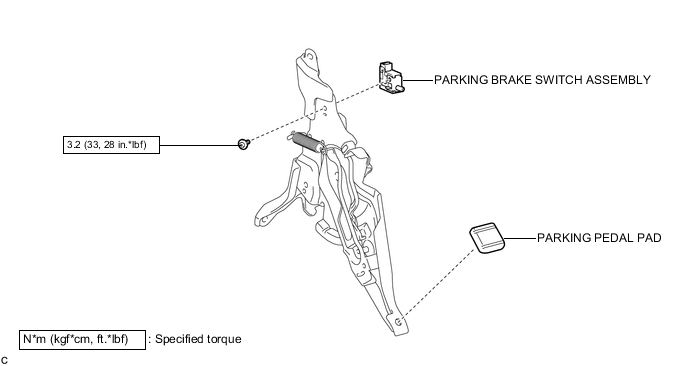 PARKING BRAKE SWITCH ASSEMBLY

3.2 (33, 28 in.*lbf)

PARKING PEDAL PAD

N*m (kgf*cm, ft.*lbf) : Specified torque

c