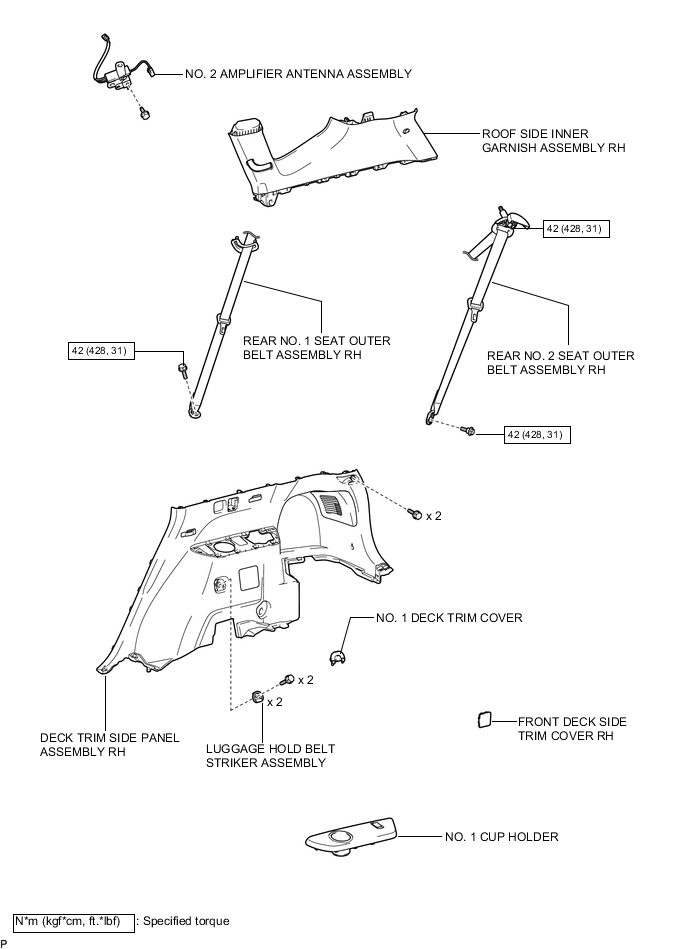 NO. 2 AMPLIFIER ANTENNA ASSEMBLY

ROOF SIDE INNER GARNISH ASSEMBLY RH

42 (428, 31)

REAR NO. 1 SEAT OUTER BELT ASSEMBLY RH

42 (428, 31)

REAR NO. 2 SEAT OUTER BELT ASSEMBLY RH

42 (428, 31)

x 2

NO. 1 DECK TRIM COVER

x 2

x 2

FRONT DECK SIDE TRIM COVER RH

DECK TRIM SIDE PANEL ASSEMBLY RH

LUGGAGE HOLD BELT STRIKER ASSEMBLY

NO. 1 CUP HOLDER

N*m (kgf*cm, ft.*lbf) : Specified torque

P