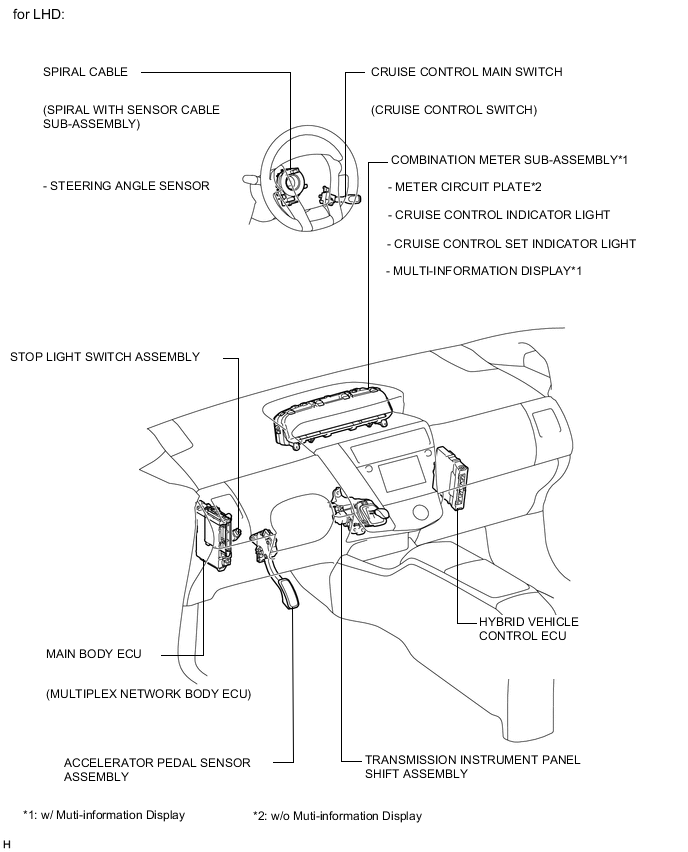 for LHD:

SPIRAL CABLE

(SPIRAL WITH SENSOR CABLE SUB-ASSEMBLY)

- STEERING ANGLE SENSOR

CRUISE CONTROL MAIN SWITCH

(CRUISE CONTROL SWITCH)

COMBINATION METER SUB-ASSEMBLY*1

- METER CIRCUIT PLATE*2

- CRUISE CONTROL INDICATOR LIGHT

- CRUISE CONTROL SET INDICATOR LIGHT

- MULTI-INFORMATION DISPLAY*1

STOP LIGHT SWITCH ASSEMBLY

HYBRID VEHICLE CONTROL ECU

MAIN BODY ECU

(MULTIPLEX NETWORK BODY ECU)

ACCELERATOR PEDAL SENSOR ASSEMBLY

TRANSMISSION INSTRUMENT PANEL SHIFT ASSEMBLY

*1: w/ Muti-information Display

*2: w/o Muti-information Display

H