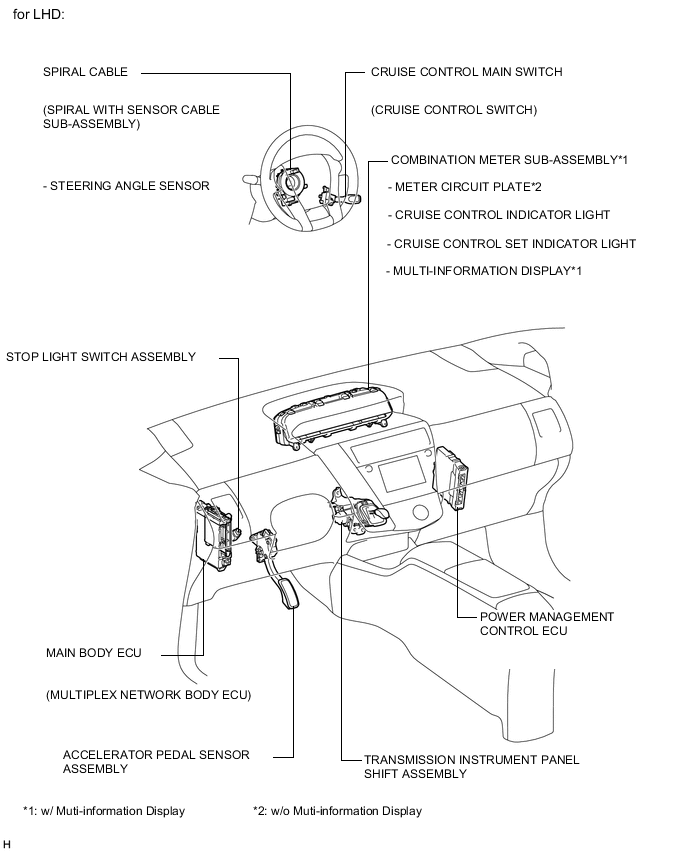 for LHD:

SPIRAL CABLE

(SPIRAL WITH SENSOR CABLE SUB-ASSEMBLY)

- STEERING ANGLE SENSOR

CRUISE CONTROL MAIN SWITCH

(CRUISE CONTROL SWITCH)

COMBINATION METER SUB-ASSEMBLY*1

- METER CIRCUIT PLATE*2

- CRUISE CONTROL INDICATOR LIGHT

- CRUISE CONTROL SET INDICATOR LIGHT

- MULTI-INFORMATION DISPLAY*1

STOP LIGHT SWITCH ASSEMBLY

POWER MANAGEMENT CONTROL ECU

MAIN BODY ECU

(MULTIPLEX NETWORK BODY ECU)

ACCELERATOR PEDAL SENSOR ASSEMBLY

TRANSMISSION INSTRUMENT PANEL SHIFT ASSEMBLY

*1: w/ Muti-information Display

*2: w/o Muti-information Display

H