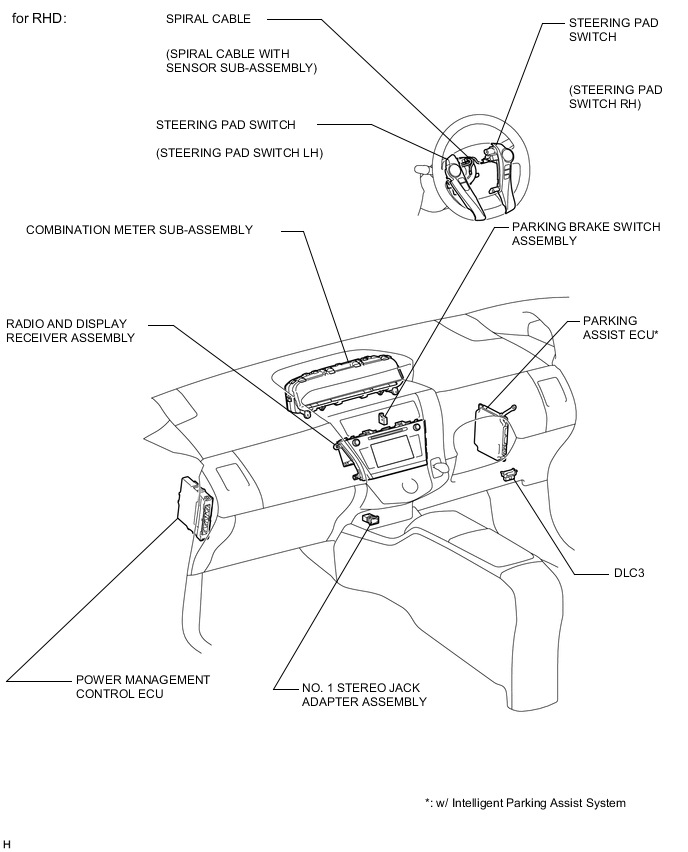 for RHD:

SPIRAL CABLE

(SPIRAL CABLE WITH SENSOR SUB-ASSEMBLY)

STEERING PAD SWITCH

(STEERING PAD SWITCH RH)

STEERING PAD SWITCH

(STEERING PAD SWITCH LH)

COMBINATION METER SUB-ASSEMBLY

PARKING BRAKE SWITCH ASSEMBLY

RADIO AND DISPLAY RECEIVER ASSEMBLY

PARKING ASSIST ECU*

DLC3

POWER MANAGEMENT CONTROL ECU

NO. 1 STEREO JACK ADAPTER ASSEMBLY

*: w/ Intelligent Parking Assist System

H